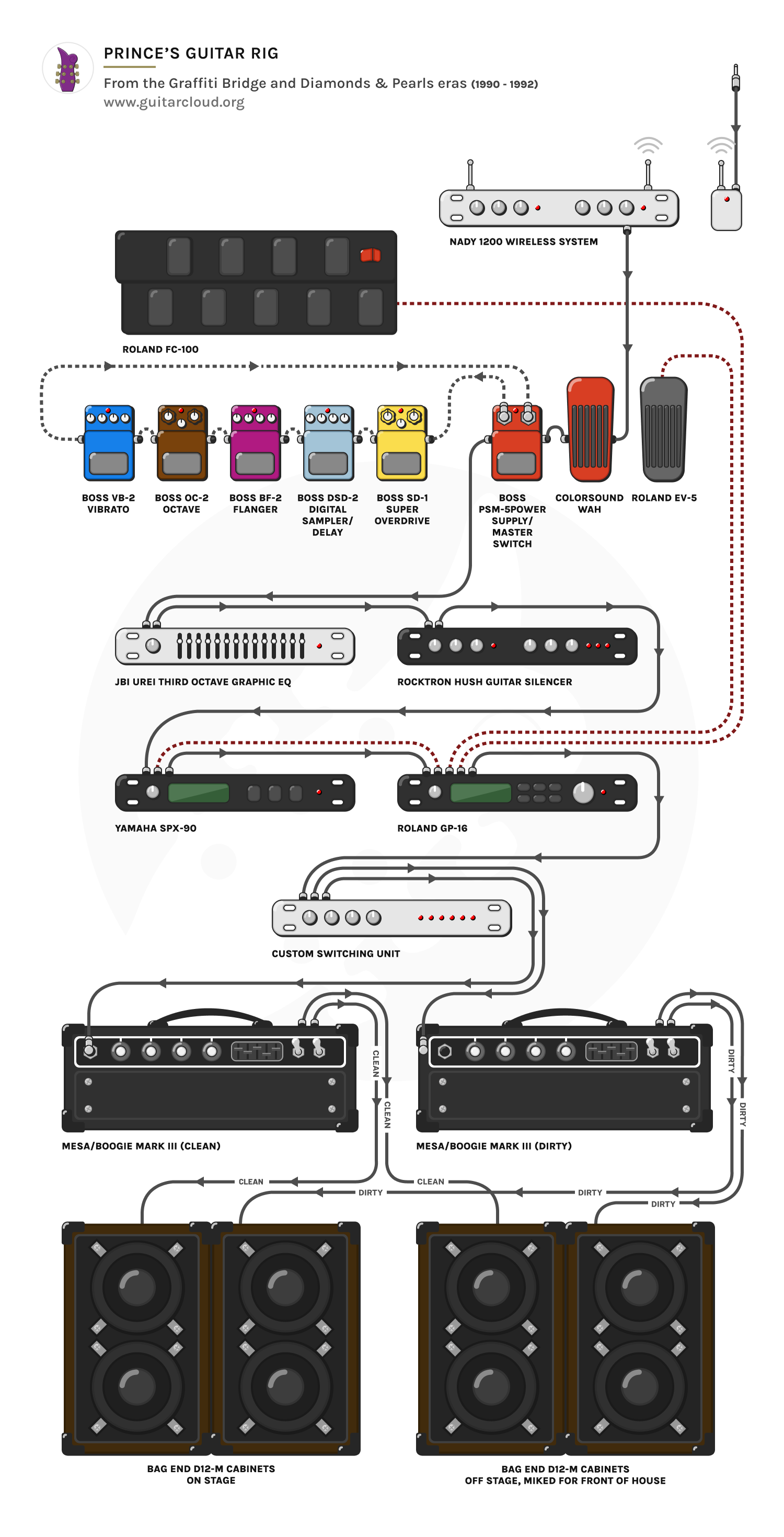 PRINCE'S GUITAR RIG
From the Graffiti Bridge and Diamonds & Pearls eras (1990 - 1992)
www.guitarcloud.org

NADY 1200 WIRELESS SYSTEM

ROLAND FC-100

BOSS VB-2 VIBRATO

BOSS OC-2 OCTAVE

BOSS BF-2 FLANGER

BOSS DSD-2 DIGITAL SAMPLER/ DELAY

BOSS SD-1 SUPER OVERDRIVE

BOSS PSM-5POWER SUPPLY/ MASTER SWITCH

COLORSOUND WAH

ROLAND EV-5

JBI UREI THIRD OCTAVE GRAPHIC EQ

ROCKTRON HUSH GUITAR SILENCER

YAMAHA SPX-90

ROLAND GP-16

CUSTOM SWITCHING UNIT

CLEAN

CLEAN

DIRTY

DIRTY

MESA/BOOGIE MARK III (CLEAN)

MESA/BOOGIE MARK III (DIRTY)

CLEAN

DIRTY

CLEAN

DIRTY

DIRTY

BAG END D12-M CABINETS ON STAGE

BAG END D12-M CABINETS OFF STAGE, MIKED FOR FRONT OF HOUSE